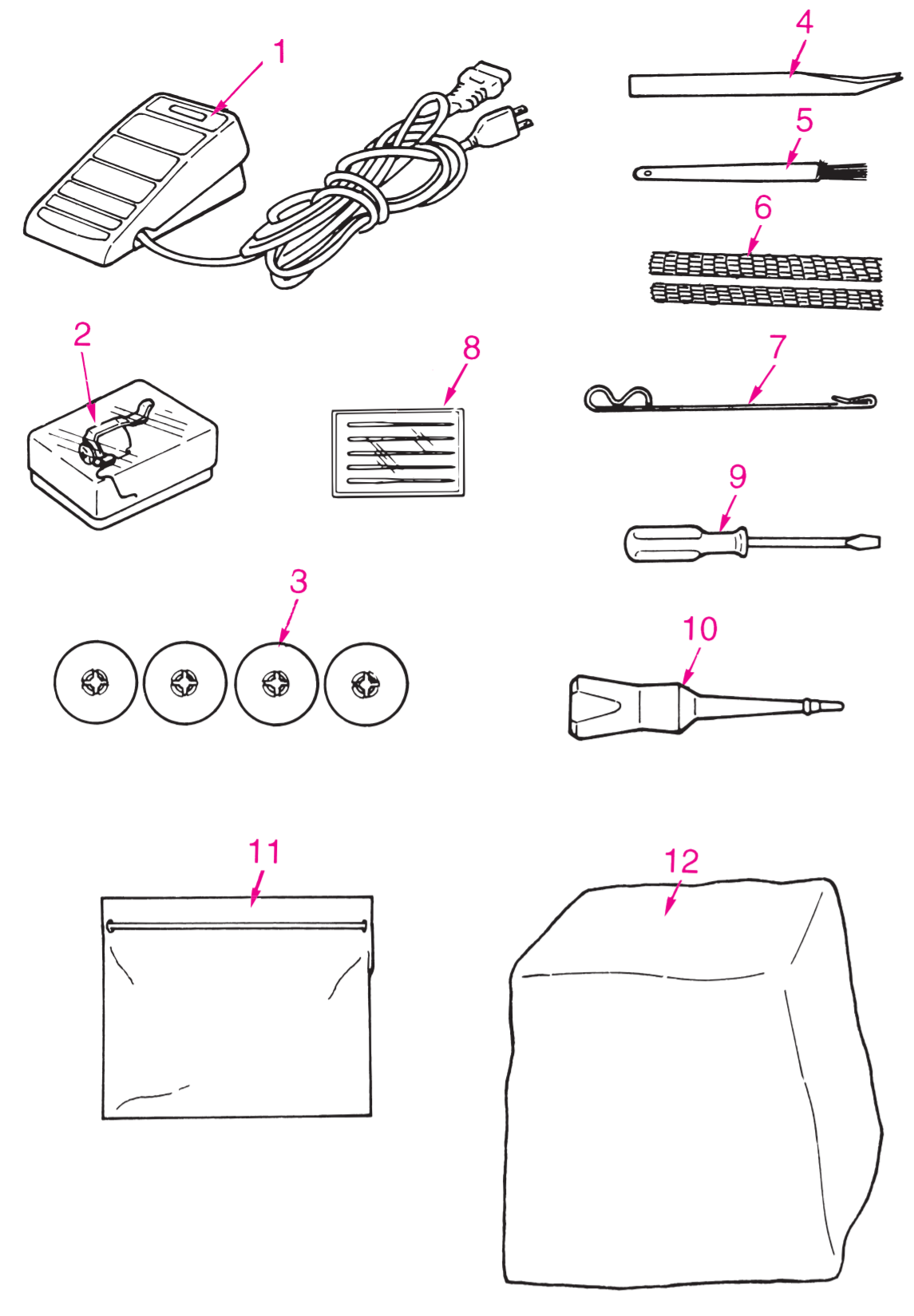 1

4

5

6

2

8

7

9

3

10

11

12